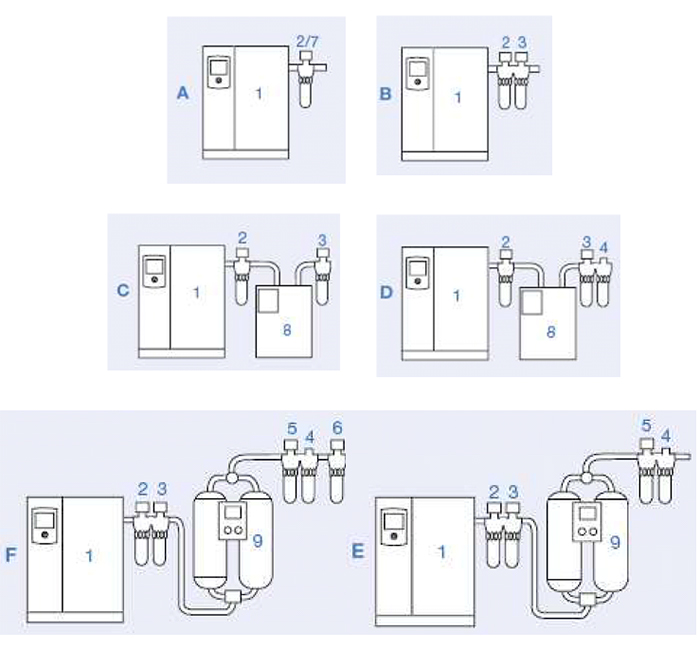 A
1
2/7

B
1
2 3

C
1
2
3
8

D
1
2
3 4
8

F
1
2 3
9
5 4 6

E
1
2 3
9
5 4